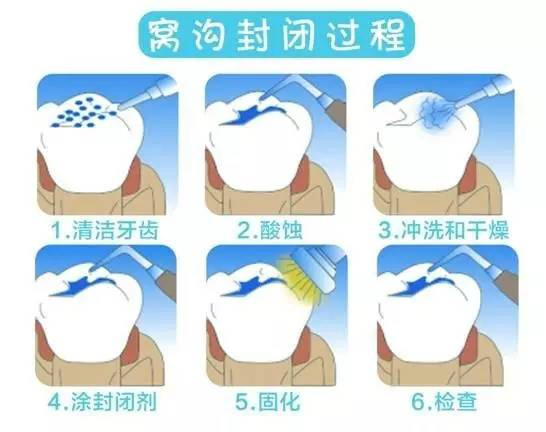 窝沟封闭过程

1.清洁牙齿

2.酸蚀

3.冲洗和干燥

4.涂封闭剂

5.固化

6.检查