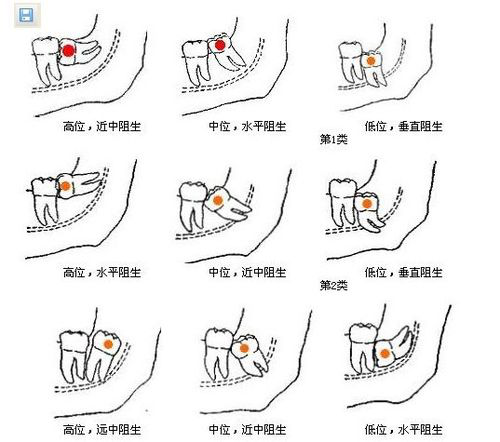 高位，近中阻生

中位，水平阻生

低位，垂直阻生

第1类

高位，水平阻生

中位，近中阻生

低位，垂直阻生

第2类

高位，远中阻生

中位，近中阻生

低位，水平阻生