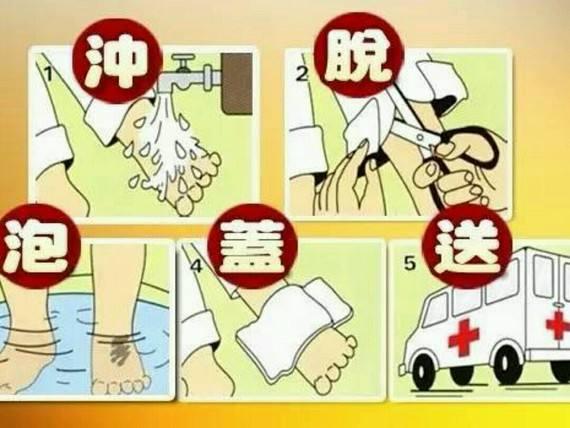 1 沖

2 脫

泡

4 蓋

5 送