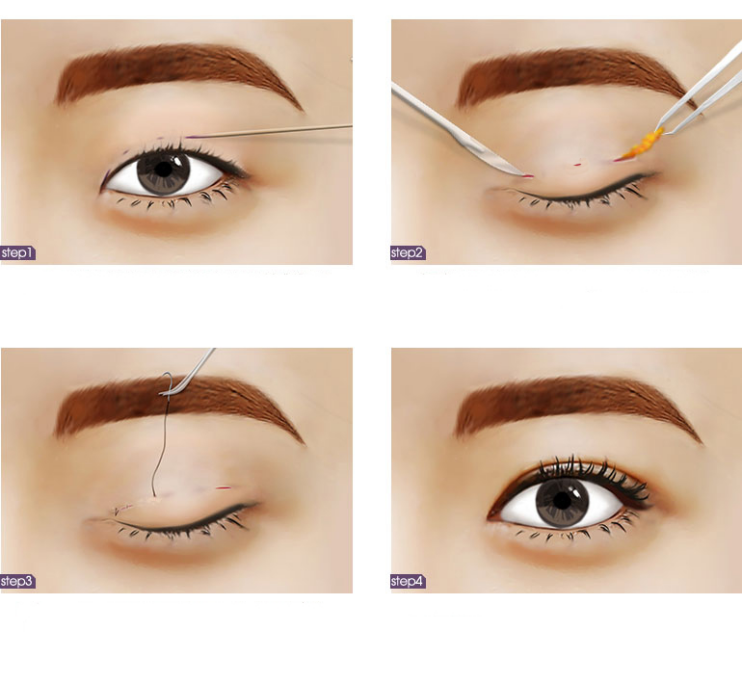 step1

step2

step3

step4