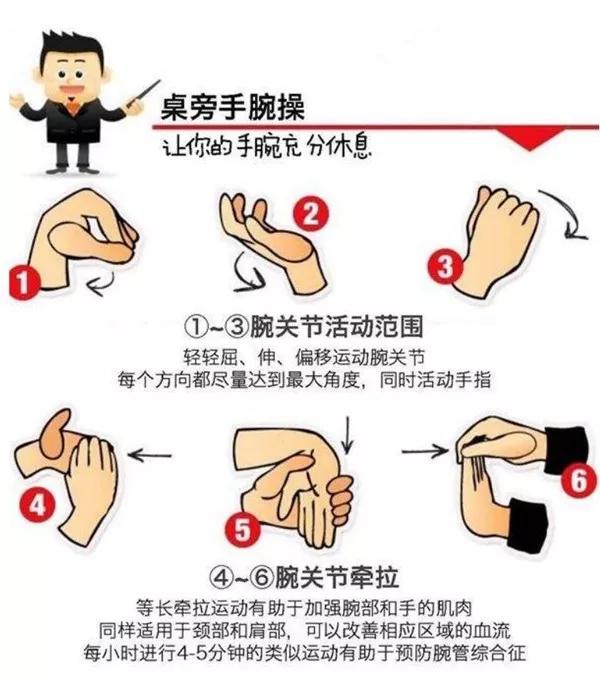 桌旁手腕操

让你的手腕充分休息

1

2

3

①~③腕关节活动范围

轻轻屈、伸、偏移运动腕关节
每个方向都尽量达到最大角度，同时活动手指

4

5

6

④~⑥腕关节牵拉

等长牵拉运动有助于加强腕部和手的肌肉
同样适用于颈部和肩部，可以改善相应区域的血流
每小时进行4-5分钟的类似运动有助于预防腕管综合征